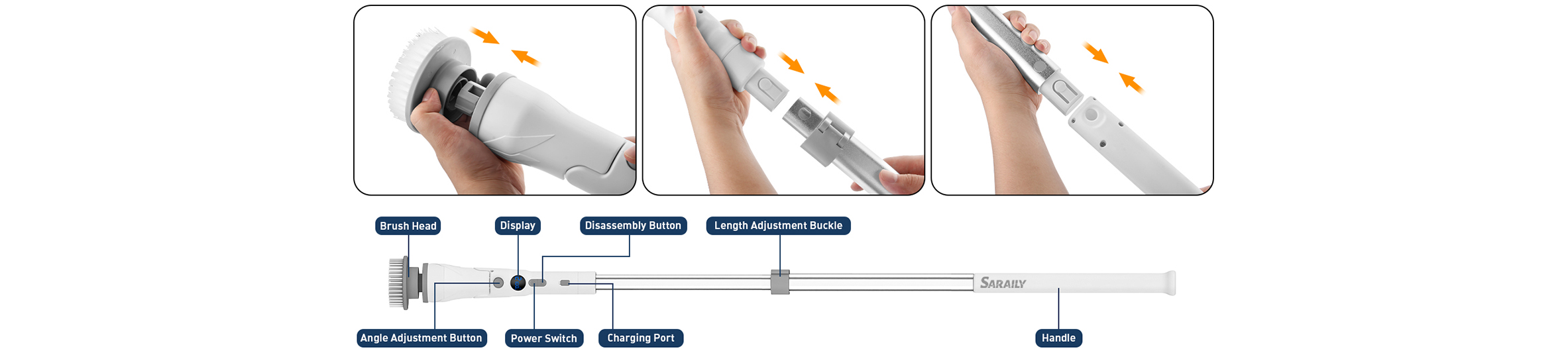 Brush Head
Display
Disassembly Button
Length Adjustment Buckle
SARAILY
Angle Adjustment Button
Power Switch
Charging Port
Handle